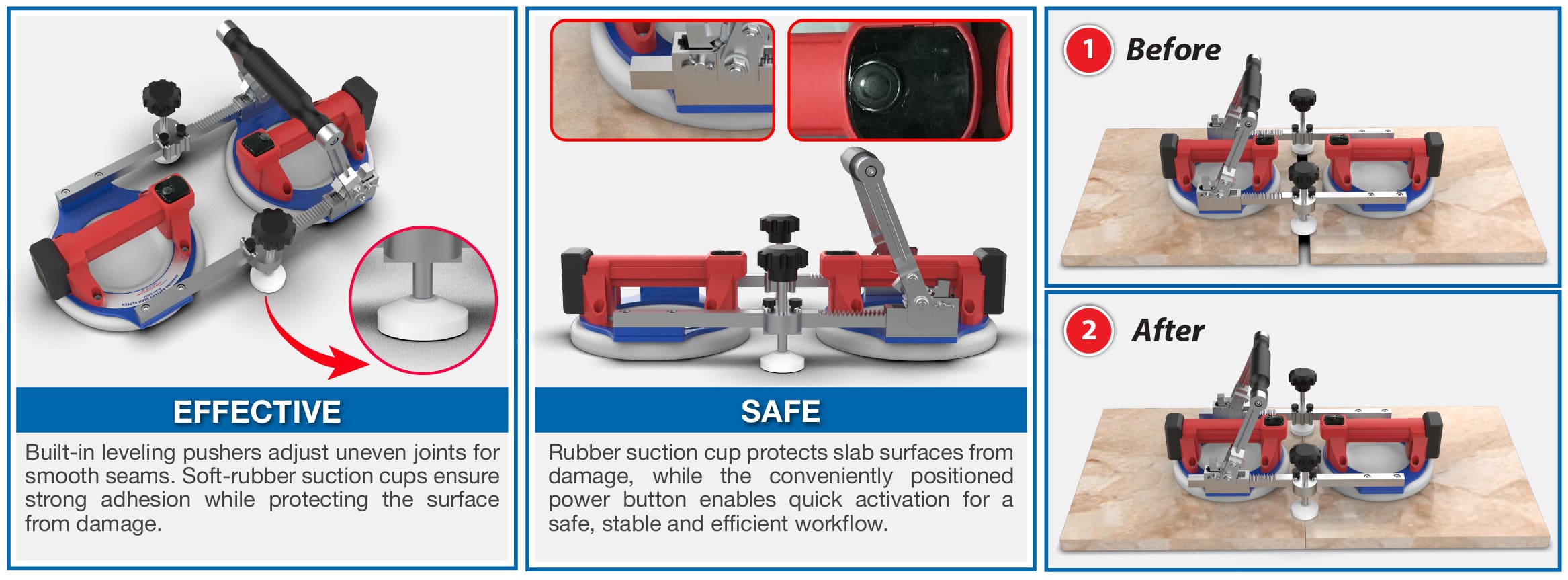 EFFECTIVE

Built-in leveling pushers adjust uneven joints for smooth seams. Soft-rubber suction cups ensure strong adhesion while protecting the surface from damage.

SAFE

Rubber suction cup protects slab surfaces from damage, while the conveniently positioned power button enables quick activation for a safe, stable and efficient workflow.

1 Before

2 After