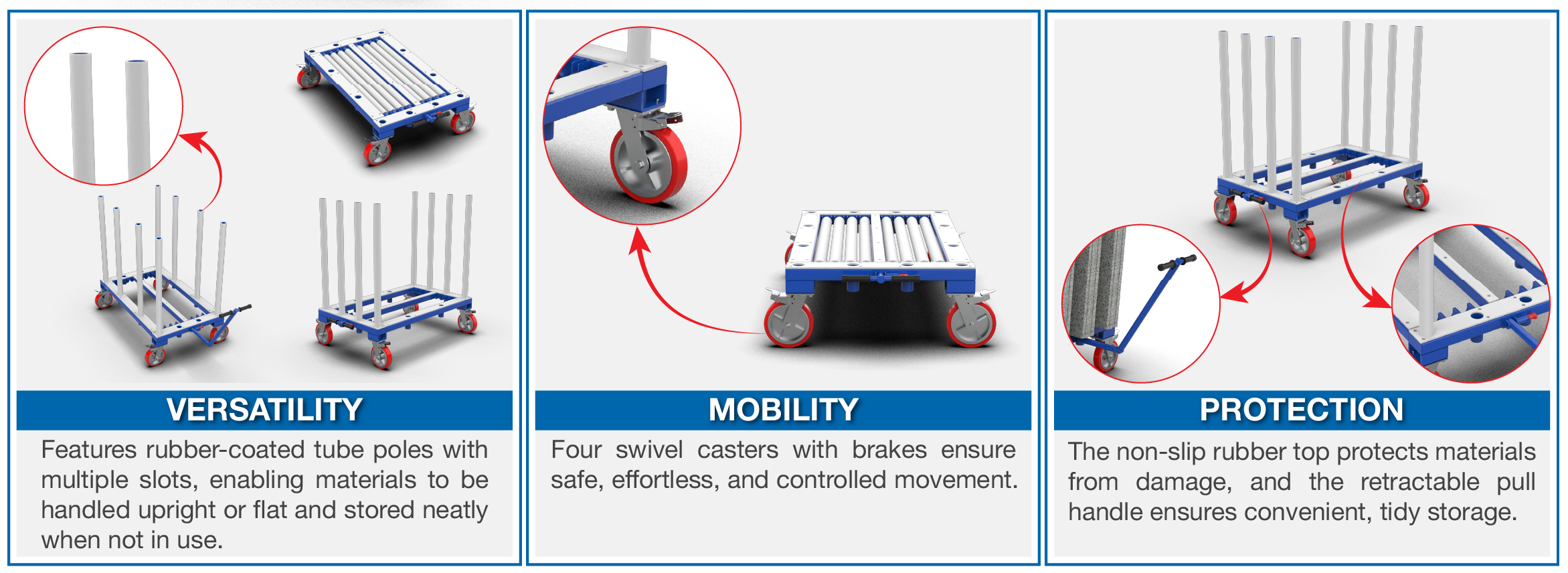 VERSATILITY

Features rubber-coated tube poles with multiple slots, enabling materials to be handled upright or flat and stored neatly when not in use.

MOBILITY

Four swivel casters with brakes ensure safe, effortless, and controlled movement.

PROTECTION

The non-slip rubber top protects materials from damage, and the retractable pull handle ensures convenient, tidy storage.