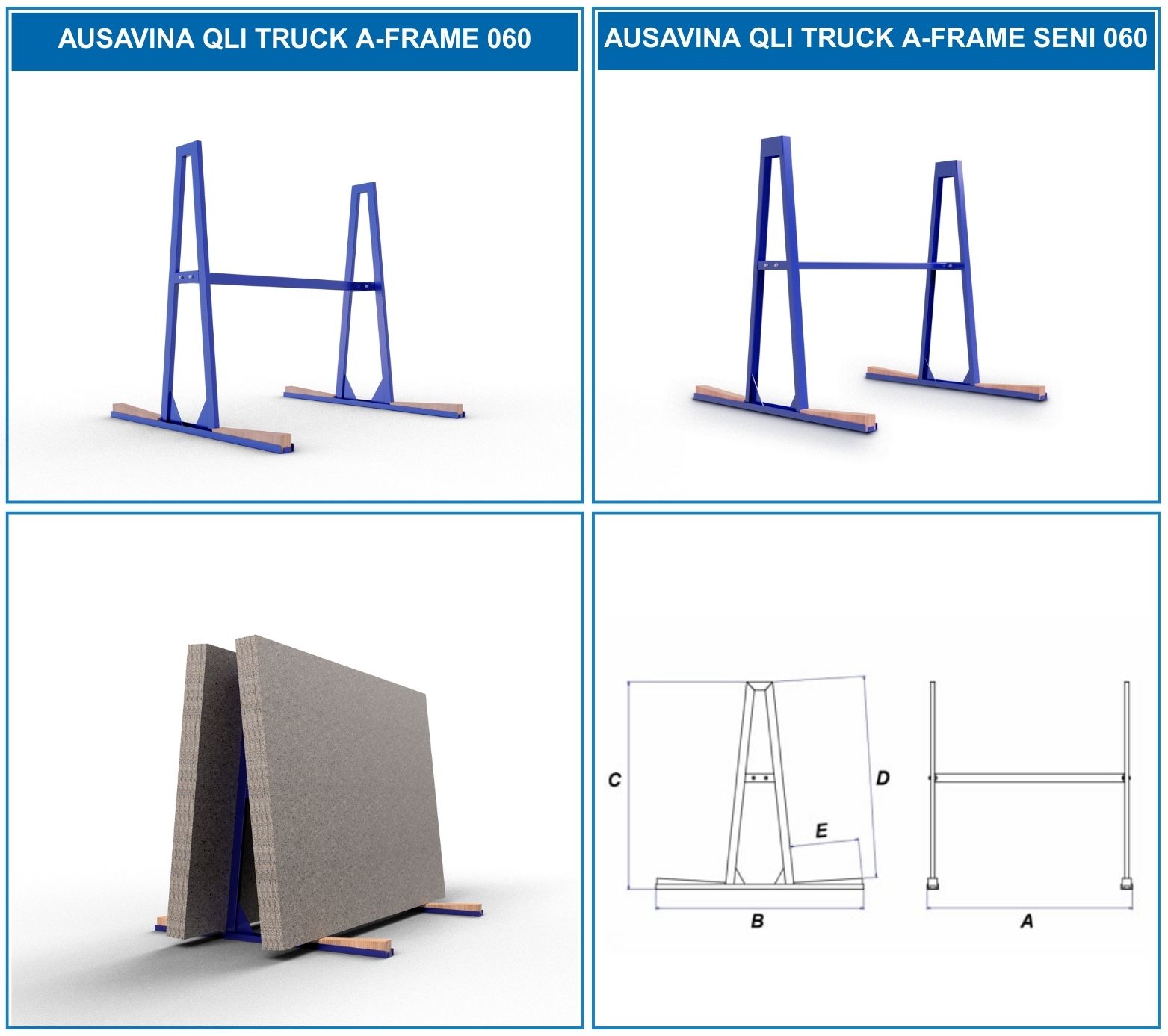 AUSAVINA QLI TRUCK A-FRAME 060

AUSAVINA QLI TRUCK A-FRAME SENI 060

C

D

E

B

A