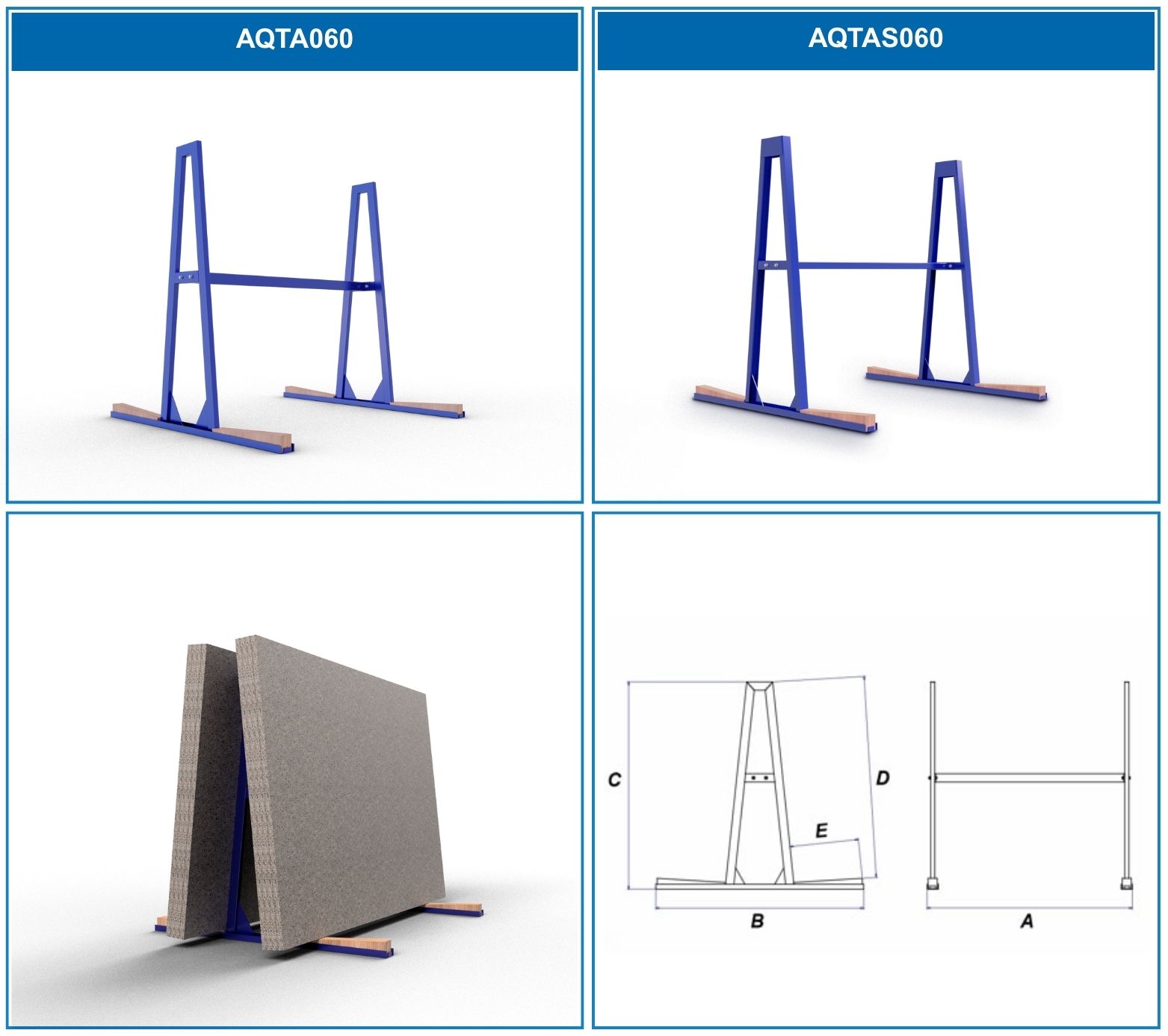 AQTA060

AQTAS060

C

D

E

B

A