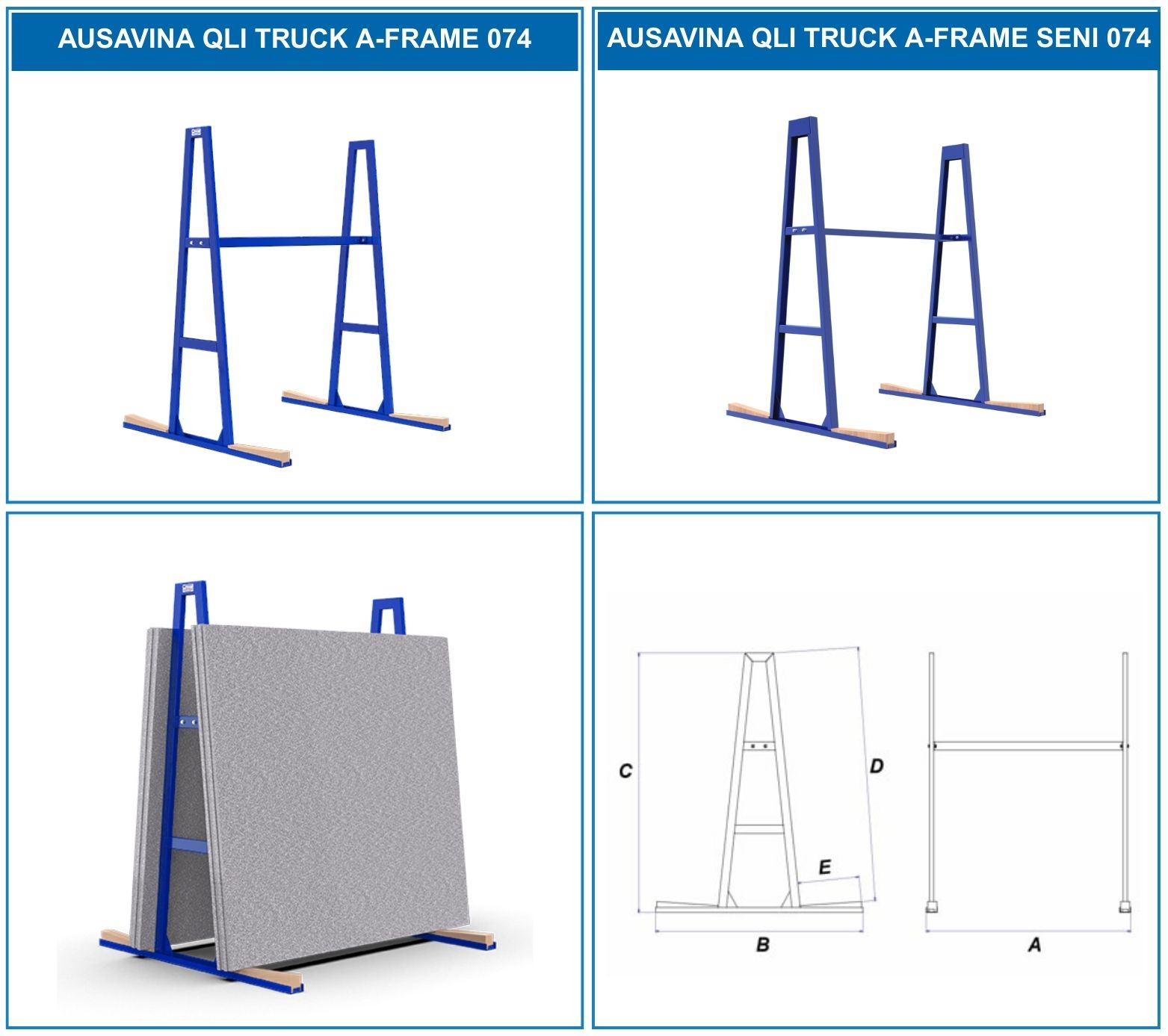 AUSAVINA QLI TRUCK A-FRAME 074

AUSAVINA QLI TRUCK A-FRAME SENI 074

C

D

E

B

A