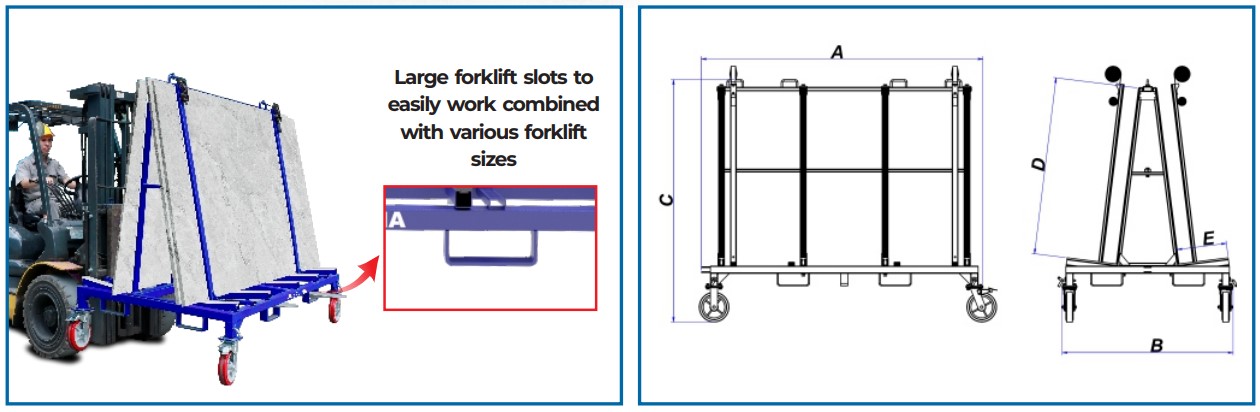 Large forklift slots to easily work combined with various forklift sizes

A

A

C

D

E

B